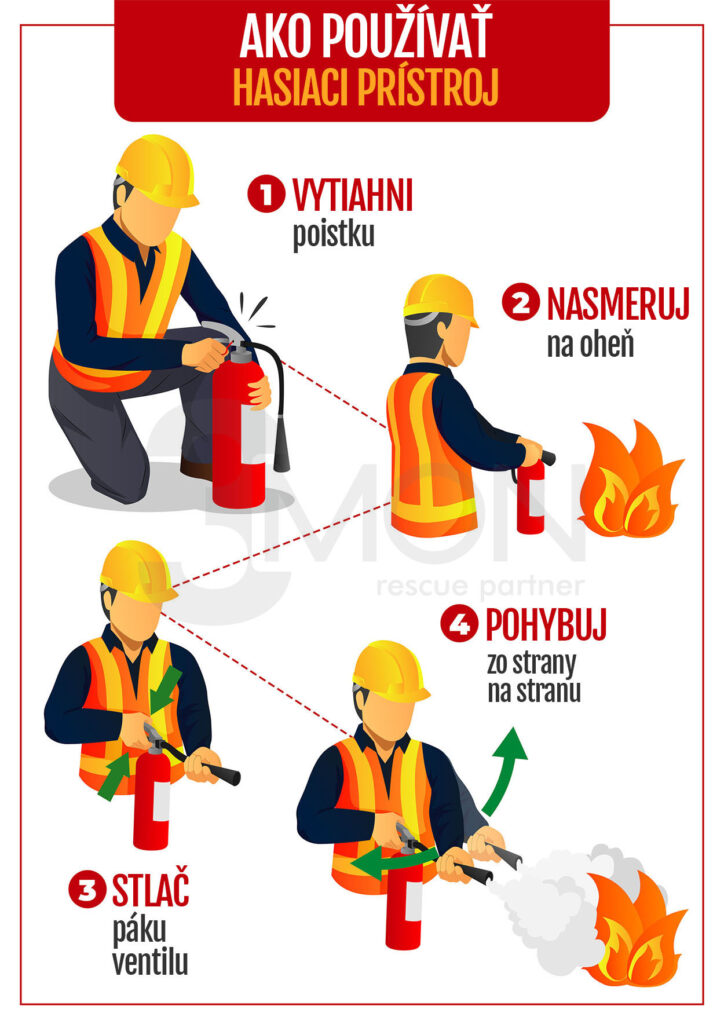 AKO POUŽÍVAŤ
HASIACI PRÍSTROJ

1 VYTIAHNI
poistku

2 NASMERUJ
na oheň

SIMON
rescue partner

4 POHYBUJ
zo strany na stranu

3 STLAČ
páku ventilu